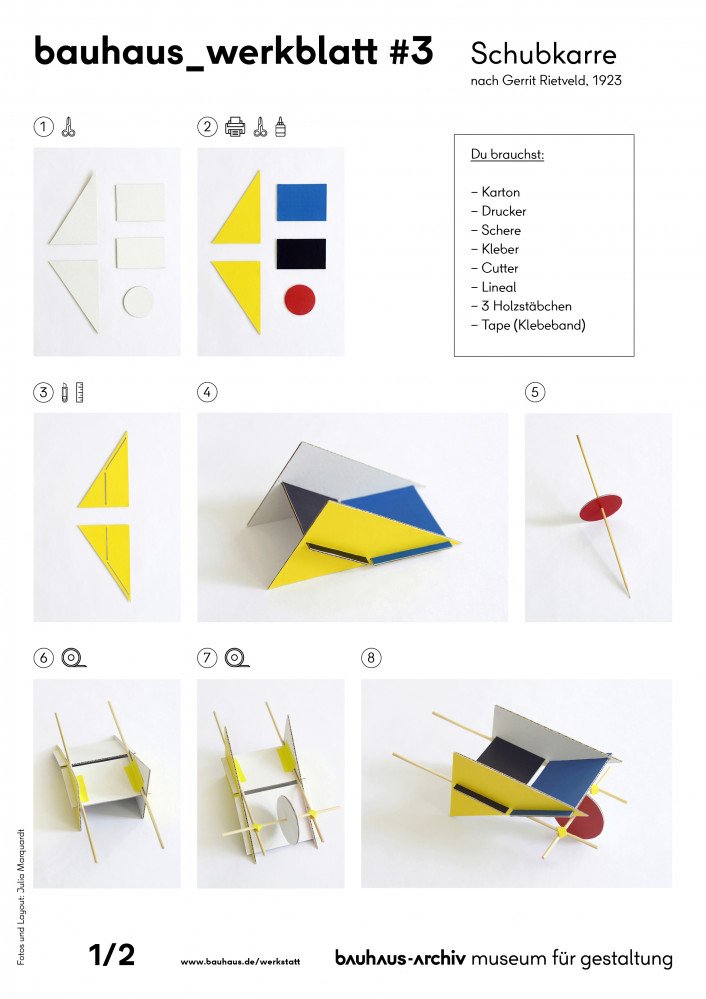 bauhaus_werkblatt #3

Schubkarre
nach Gerrit Rietveld, 1923

1

2

Du brauchst:

– Karton
– Drucker
– Schere
– Kleber
– Cutter
– Lineal
– 3 Holzstäbchen
– Tape (Klebeband)

3

4

5

6

7

8

Fotos und Layout: Julia Marquardt

1/2

www.bauhaus.de/werkstatt

bauhaus-archiv museum für gestaltung